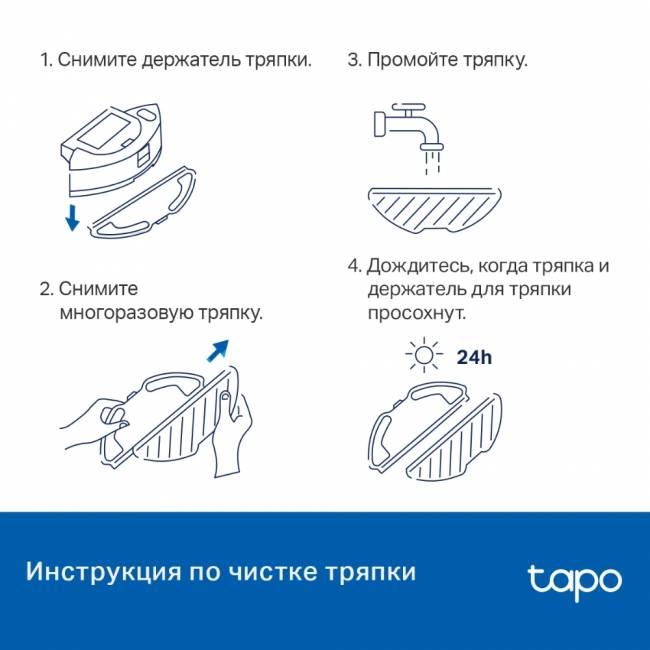 1. Снимите держатель тряпки.

2. Снимите многоразовую тряпку.

3. Промойте тряпку.

4. Дождитесь, когда тряпка и держатель для тряпки просохнут.

24h

Инструкция по чистке тряпки

tapo